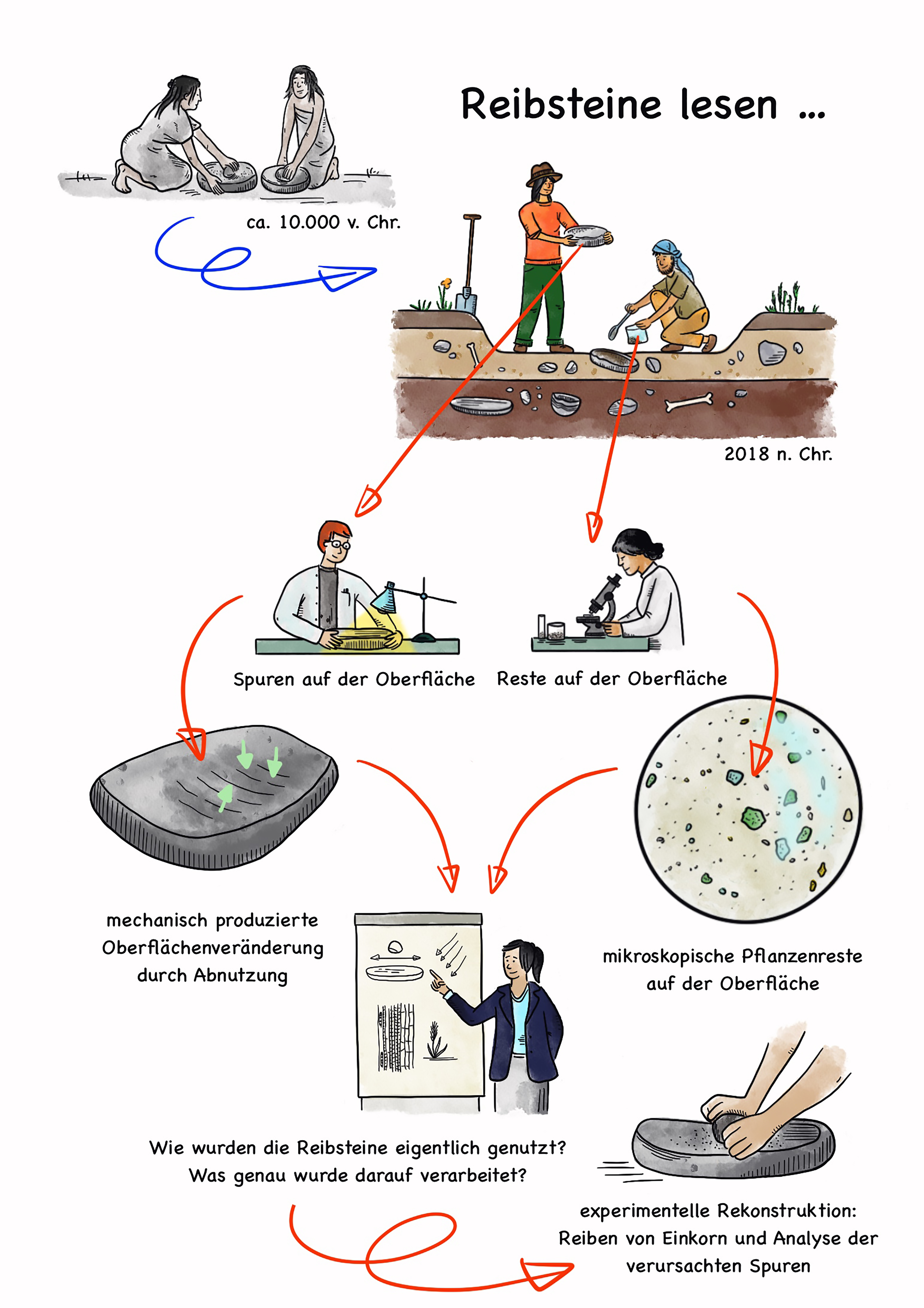 Reibsteine lesen ...

ca. 10.000 v. Chr.

2018 n. Chr.

Spuren auf der Oberfläche

Reste auf der Oberfläche

mechanisch produzierte Oberflächenveränderung durch Abnutzung

mikroskopische Pflanzenreste auf der Oberfläche

Wie wurden die Reibsteine eigentlich genutzt? Was genau wurde darauf verarbeitet?

experimentelle Rekonstruktion: Reiben von Einkorn und Analyse der verursachten Spuren